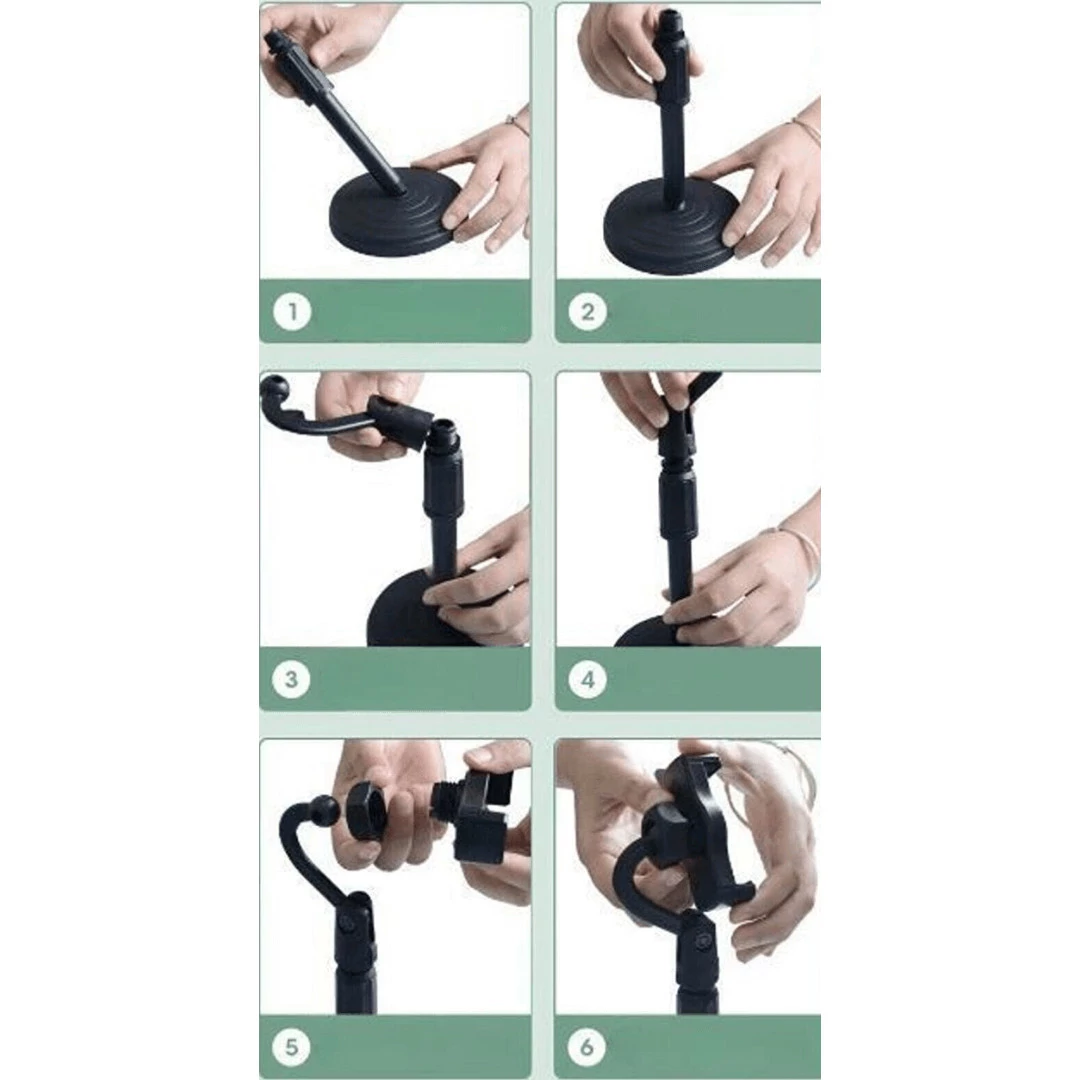 1

2

3

4

5

6